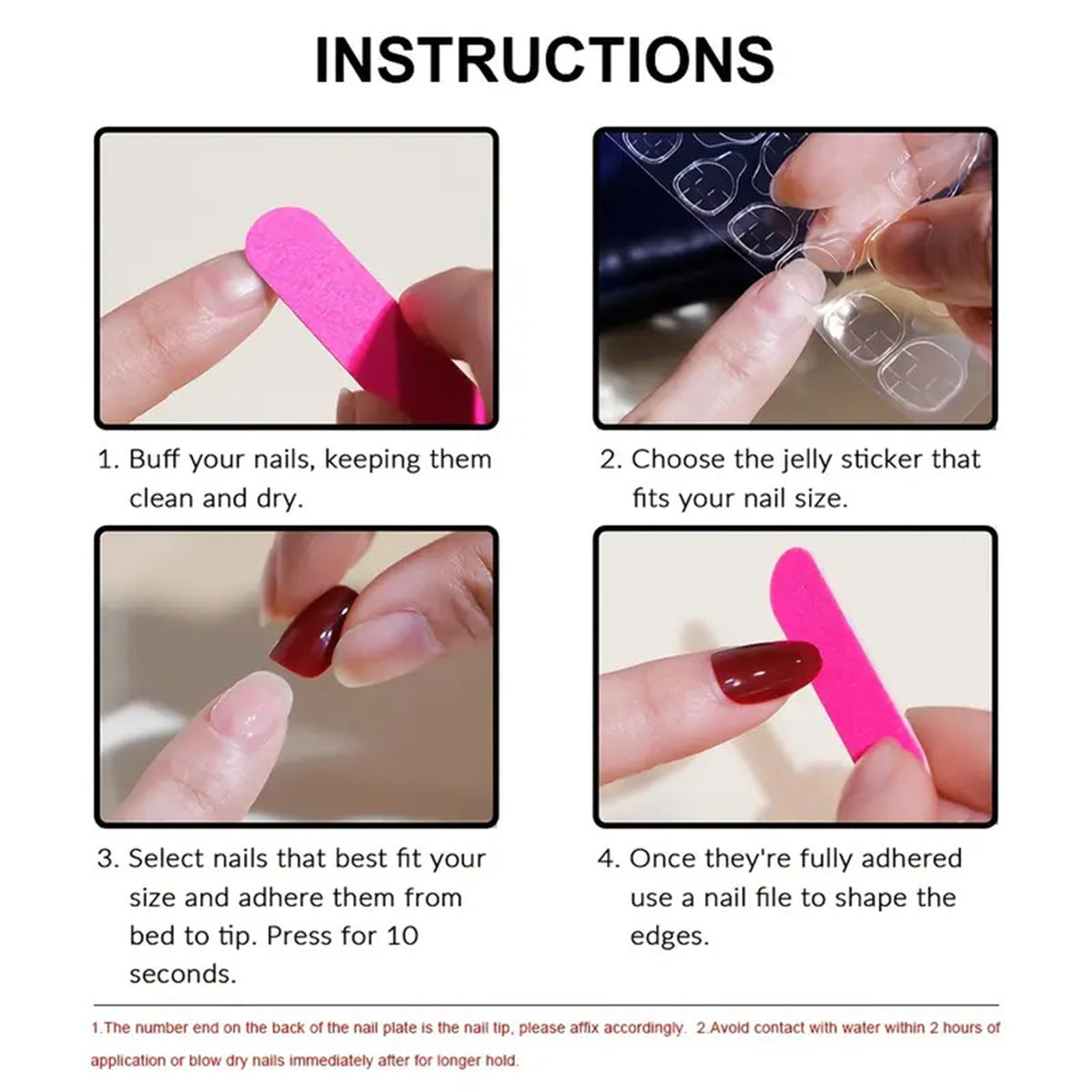 INSTRUCTIONS

1. Buff your nails, keeping them clean and dry.

2. Choose the jelly sticker that fits your nail size.

3. Select nails that best fit your size and adhere them from bed to tip. Press for 10 seconds.

4. Once they're fully adhered use a nail file to shape the edges.

1.The number end on the back of the nail plate is the nail tip, please affix accordingly. 2.Avoid contact with water within 2 hours of application or blow dry nails immediately after for longer hold.